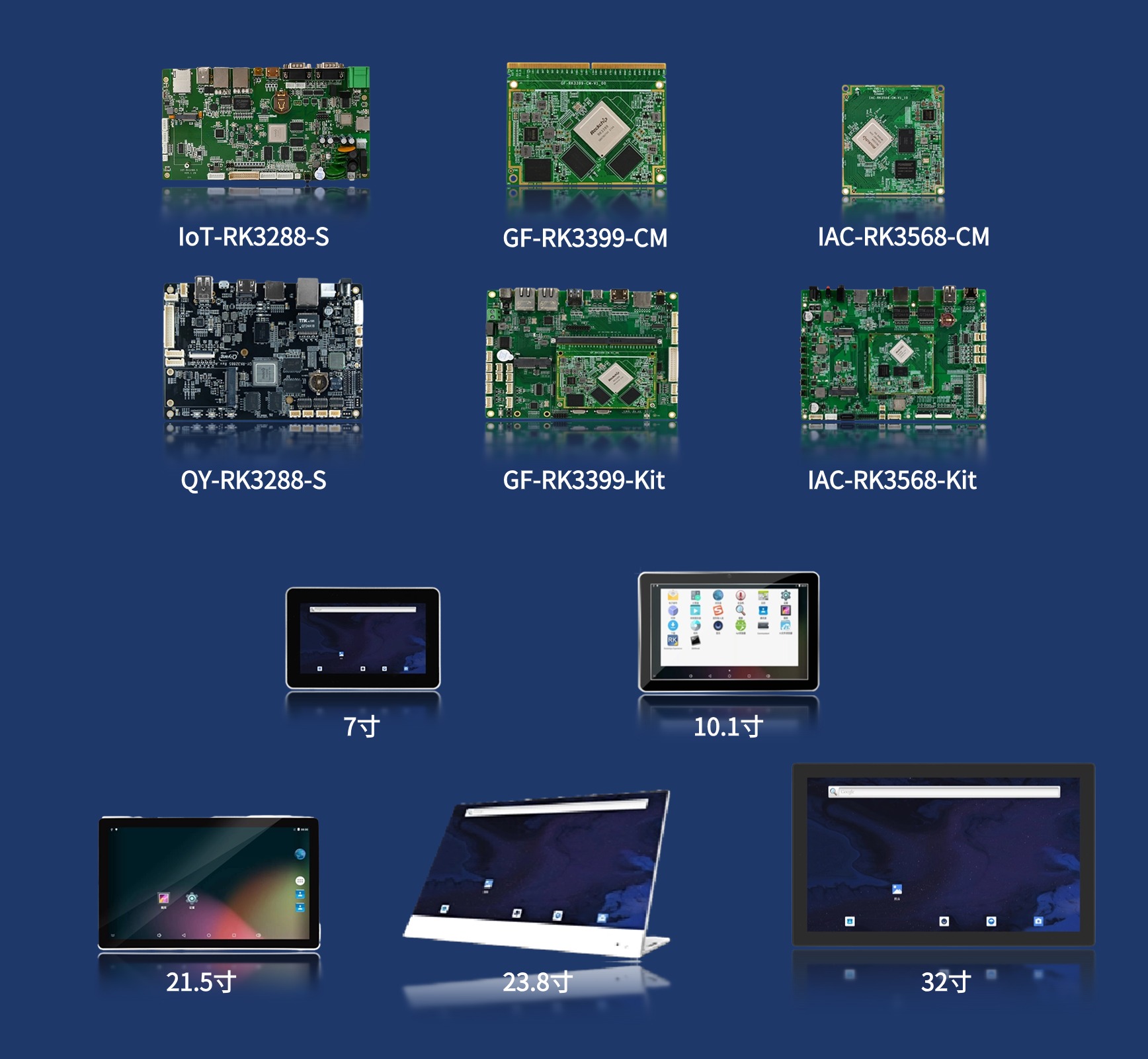 IoT-RK3288-S

GF-RK3399-CM

IAC-RK3568-CM

QY-RK3288-S

GF-RK3399-Kit

IAC-RK3568-Kit

7寸

10.1寸

21.5寸

23.8寸

32寸